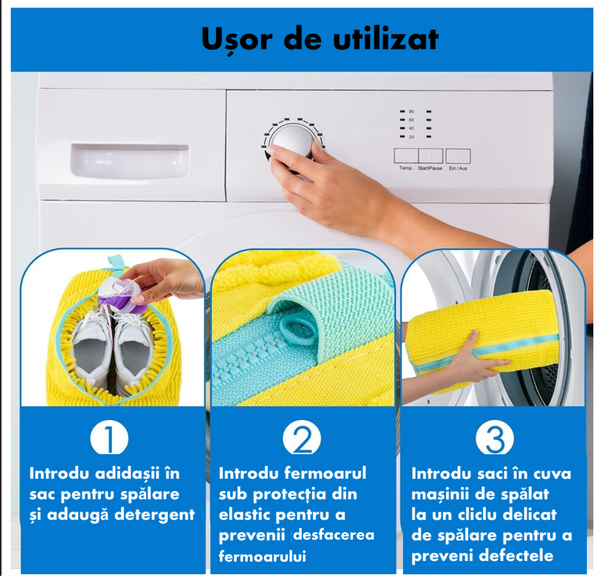 Ușor de utilizat

90
60
40
20

Temp. Start/Pause Ein/Aus

1
Introdu adidașii în sac pentru spălare și adaugă detergent

2
Introdu fermoarul sub protecția din elastic pentru a prevenii desfacerea fermoarului

3
Introdu saci în cuva mașinii de spălat la un cliclu delicat de spălare pentru a preveni defectele