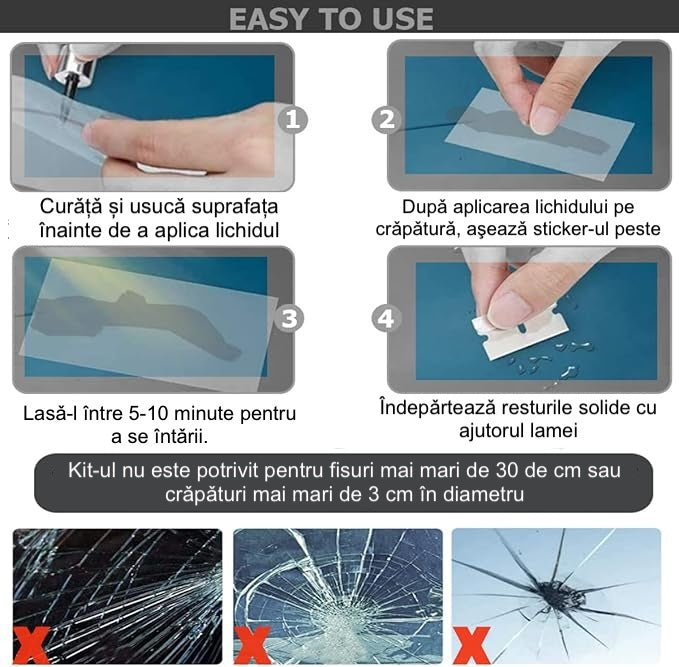 EASY TO USE

1

Curăță și usucă suprafața înainte de a aplica lichidul

2

După aplicarea lichidului pe crăpătură, așează sticker-ul peste

3

Lasă-l între 5-10 minute pentru a se întării.

4

Îndepărtează resturile solide cu ajutorul lamei

Kit-ul nu este potrivit pentru fisuri mai mari de 30 de cm sau crăpături mai mari de 3 cm în diametru

X

X

X